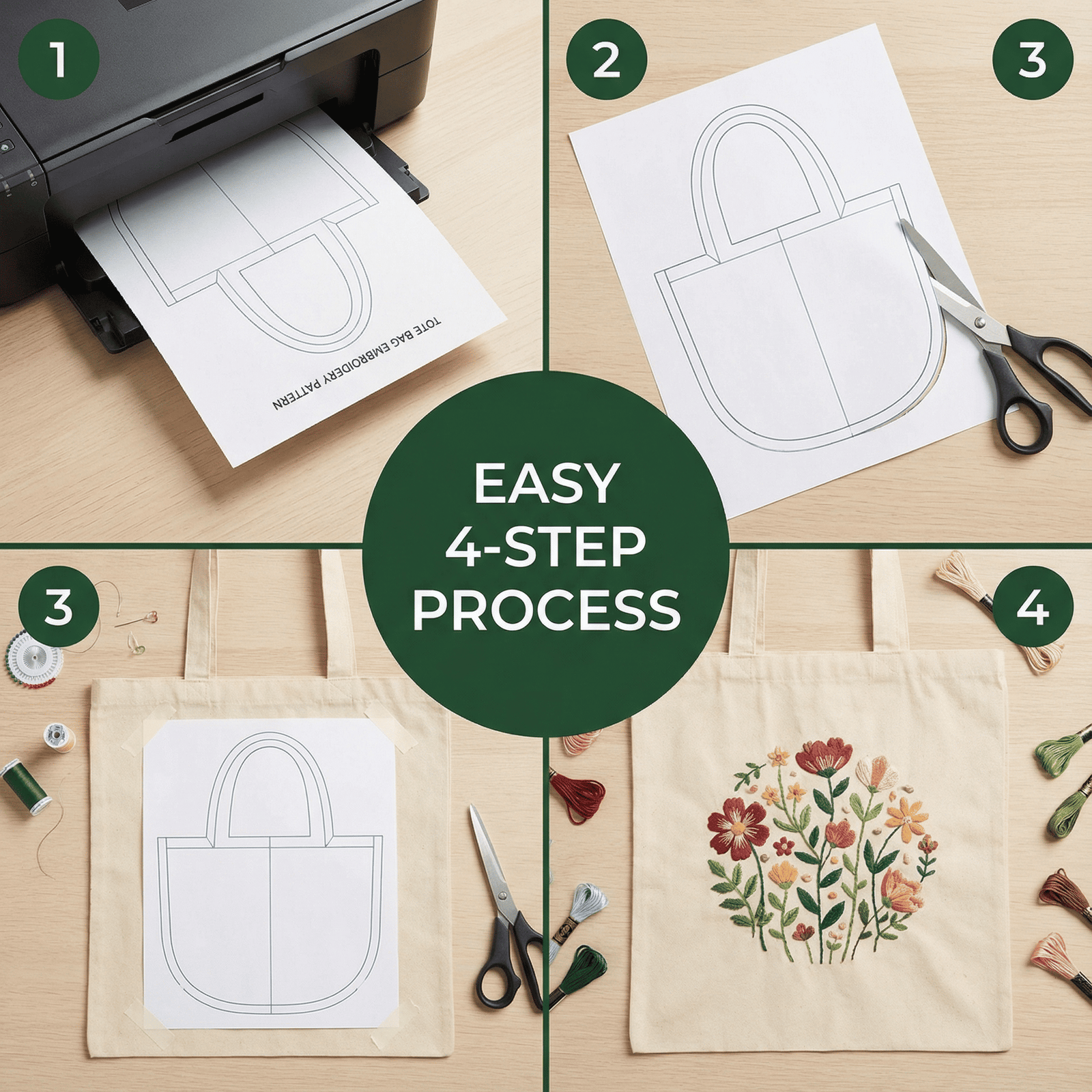 1

TOTE BAG EMBROIDERY PATTERN

2

3

EASY
4-STEP
PROCESS

3

4